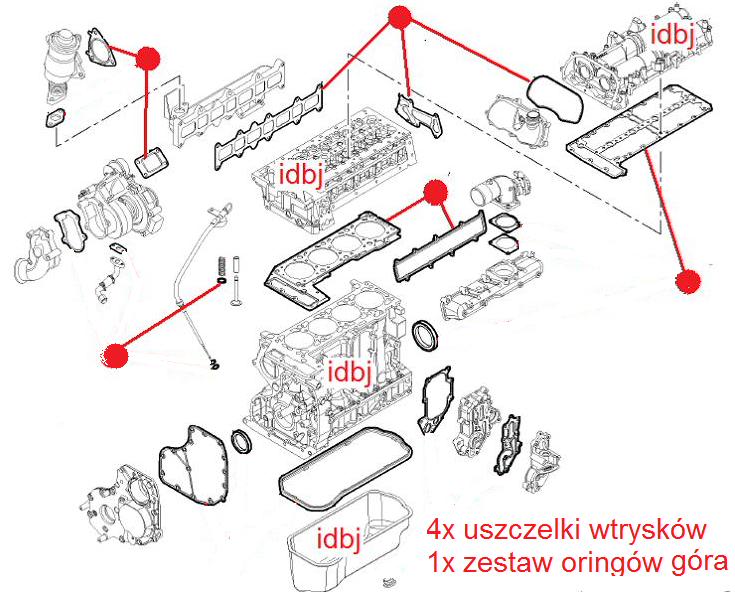 idbj

idbj

idbj

idbj

4x uszczelki wtrysków
1x zestaw oringów góra