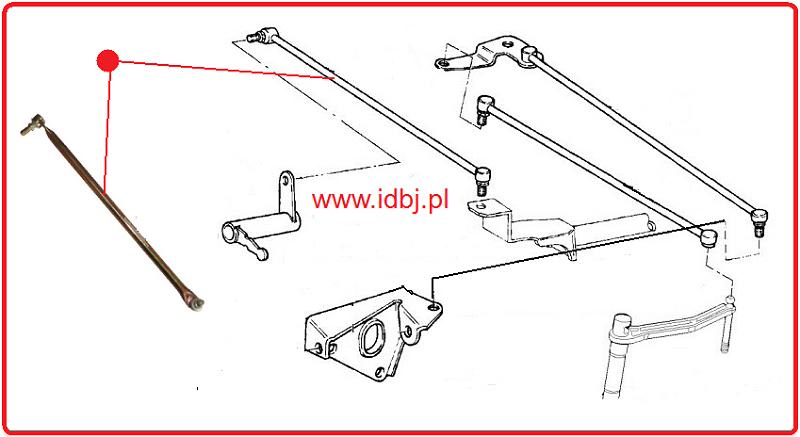 www.idbj.pl