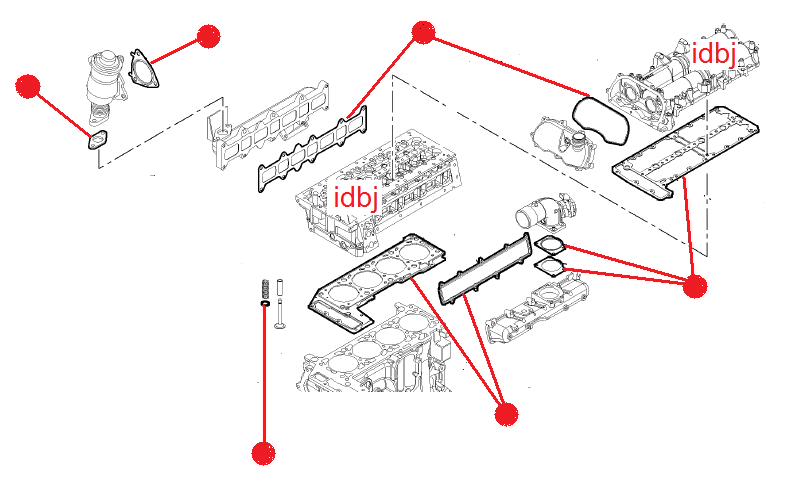 idbj

idbj